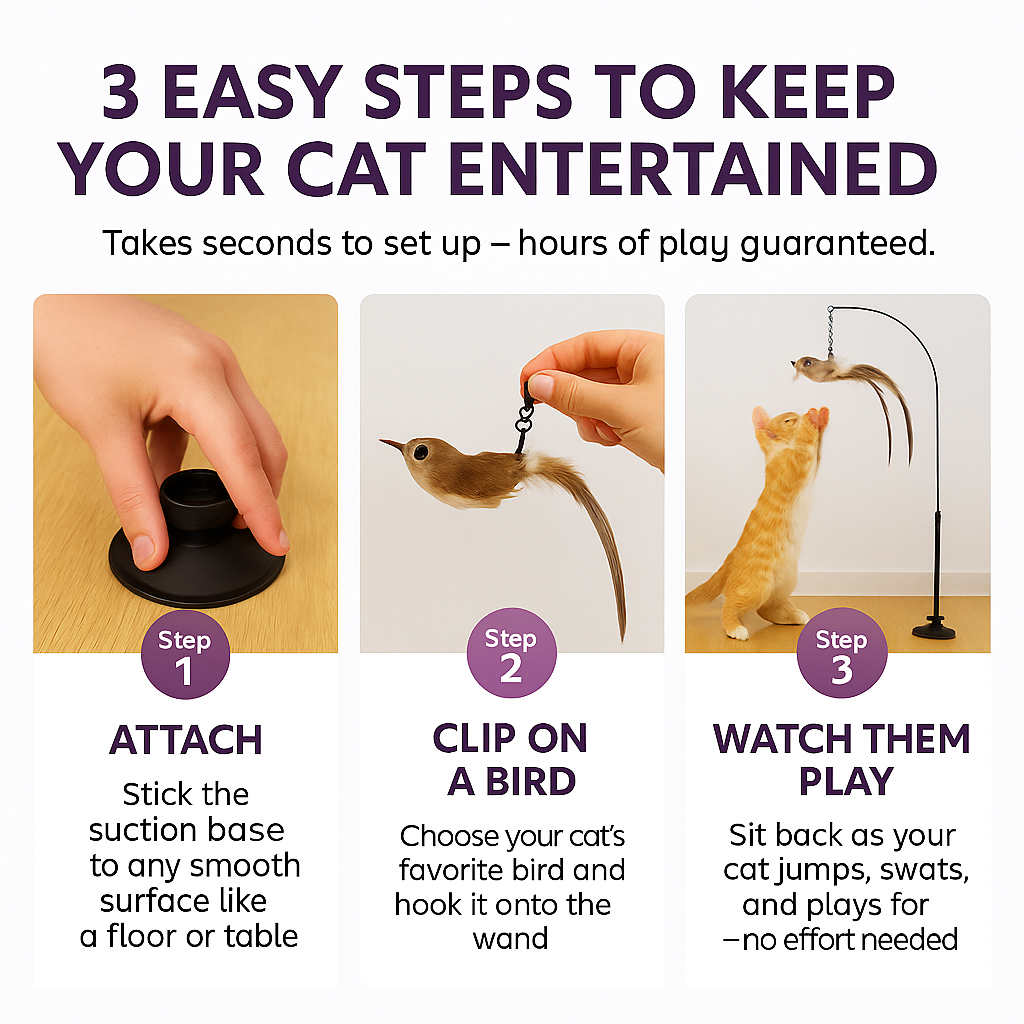 3 EASY STEPS TO KEEP YOUR CAT ENTERTAINED

Takes seconds to set up – hours of play guaranteed.

Step 1

ATTACH

Stick the suction base to any smooth surface like a floor or table

Step 2

CLIP ON A BIRD

Choose your cat's favorite bird and hook it onto the wand

Step 3

WATCH THEM PLAY

Sit back as your cat jumps, swats, and plays for –no effort needed