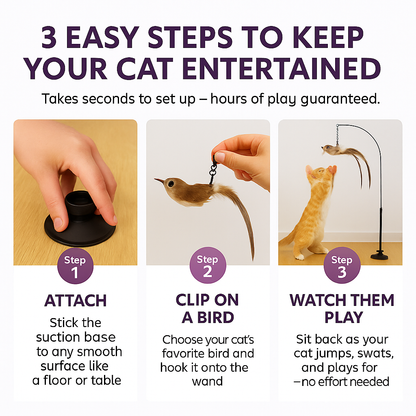 3 EASY STEPS TO KEEP YOUR CAT ENTERTAINED

Takes seconds to set up – hours of play guaranteed.

Step 1

ATTACH

Stick the suction base to any smooth surface like a floor or table

Step 2

CLIP ON A BIRD

Choose your cat's favorite bird and hook it onto the wand

Step 3

WATCH THEM PLAY

Sit back as your cat jumps, swats, and plays for –no effort needed